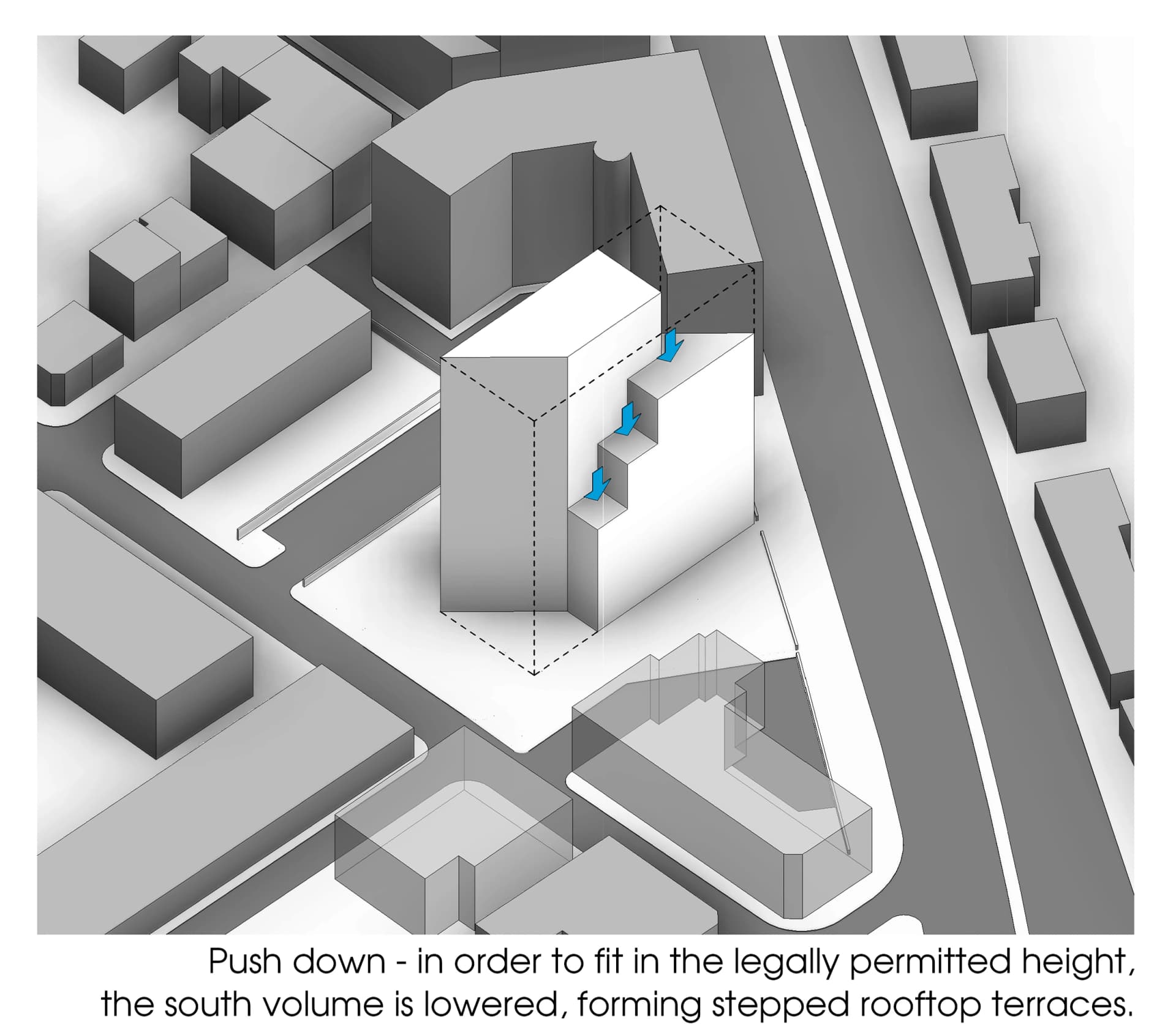 Push down - in order to fit in the legally permitted height, the south volume is lowered, forming stepped rooftop terraces.